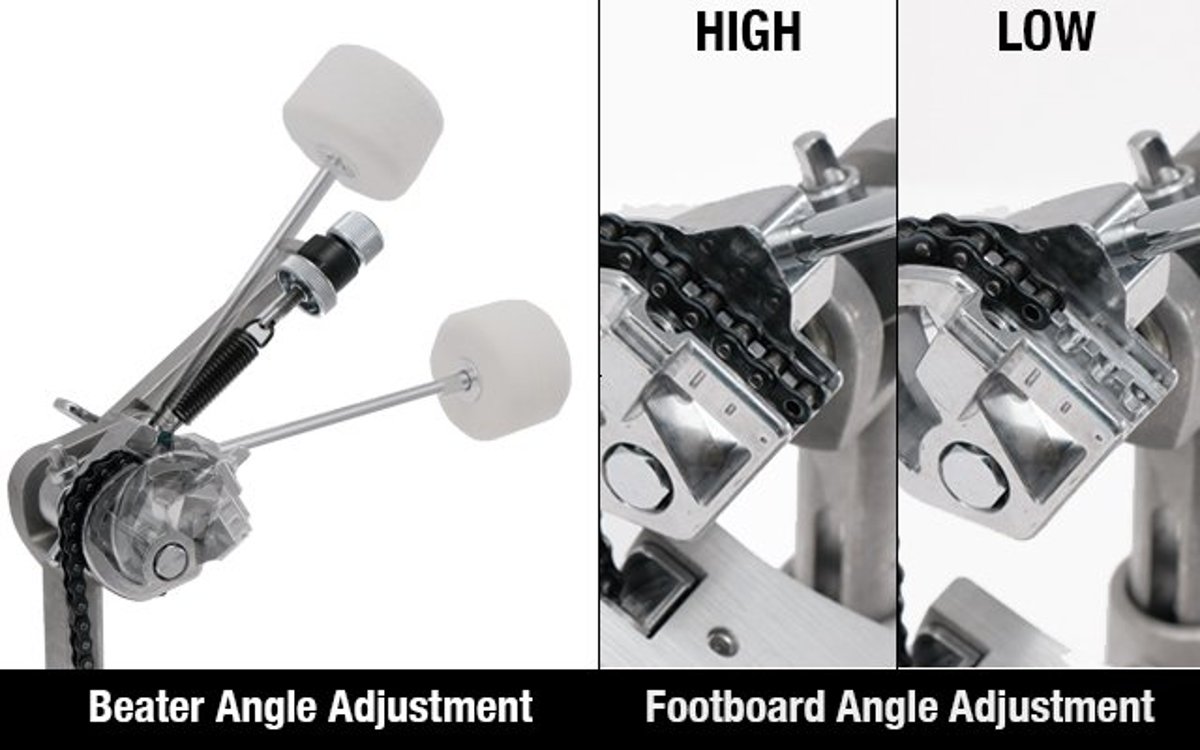 HIGH

LOW

Beater Angle Adjustment

Footboard Angle Adjustment