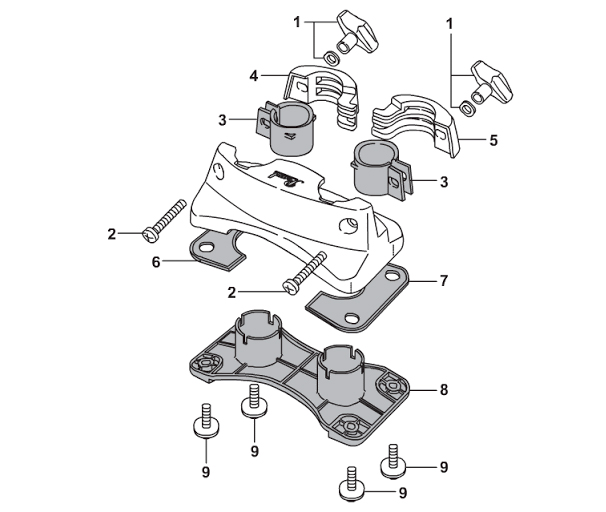 1
1
4
3
5
3
2
6
2
7
8
9
9
9
9