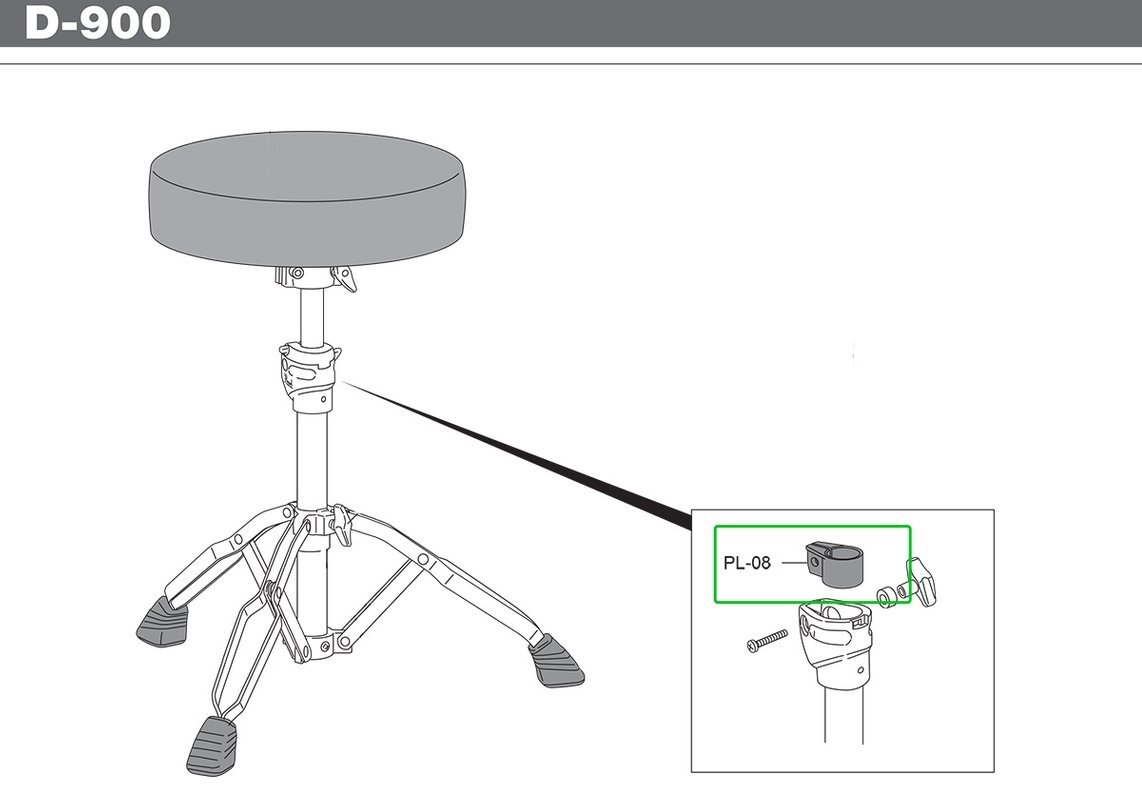 D-900

PL-08