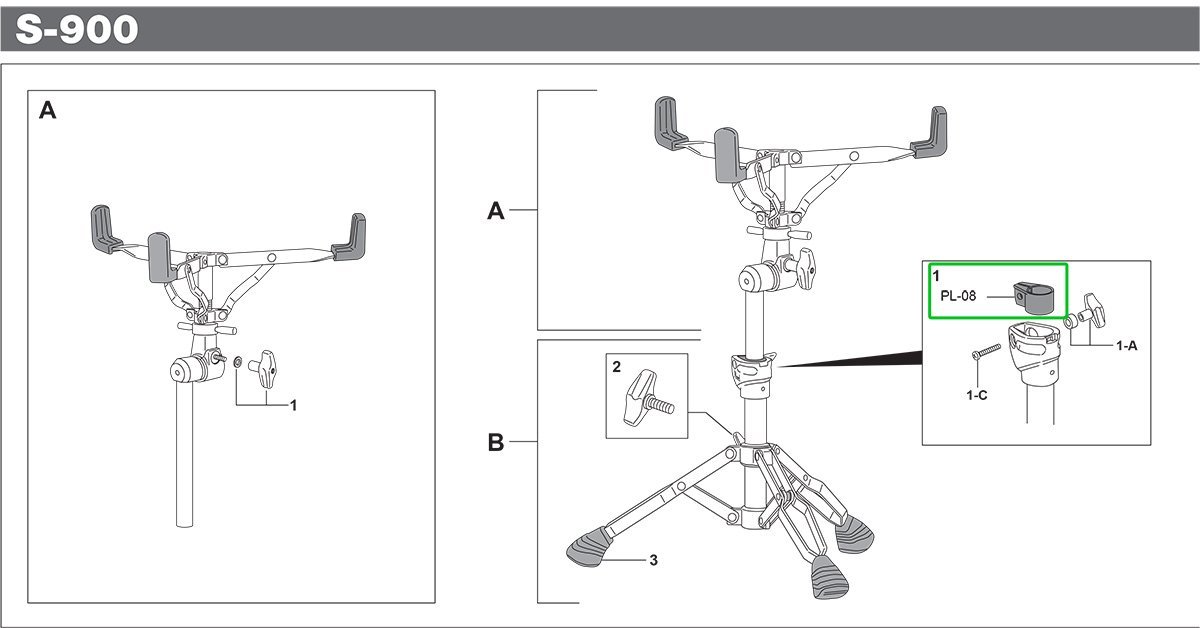 S-900

A

1

A

B

2

3

1
PL-08

1-A

1-C